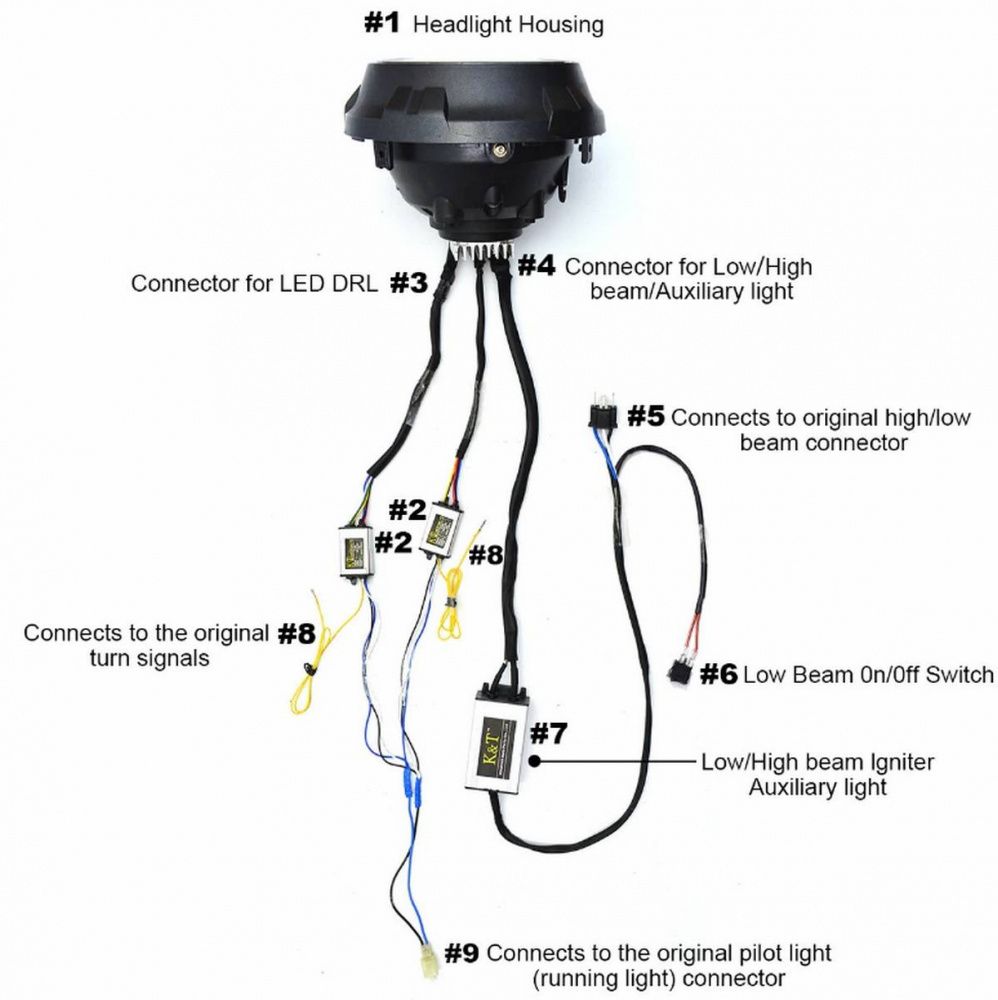 #1 Headlight Housing

Connector for LED DRL #3

#4 Connector for Low/High beam/Auxiliary light

#5 Connects to original high/low beam connector

#2

#2

#8

Connects to the original turn signals #8

#6 Low Beam 0n/0ff Switch

K&T

#7

Low/High beam Igniter Auxiliary light

#9 Connects to the original pilot light (running light) connector